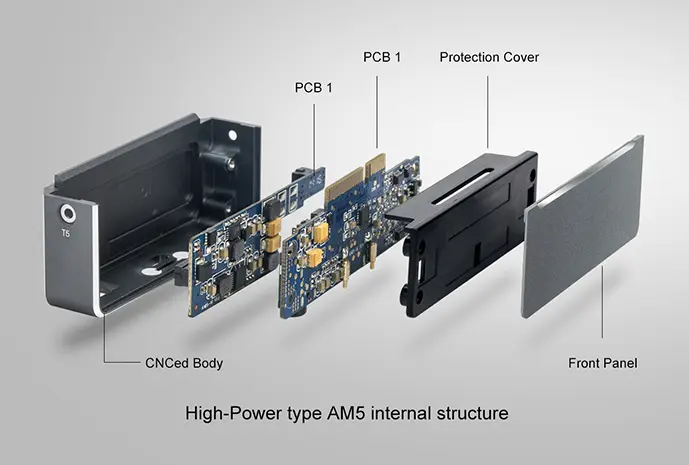 PCB 1

PCB 1

Protection Cover

T5

CNCed Body

Front Panel

High-Power type AM5 internal structure