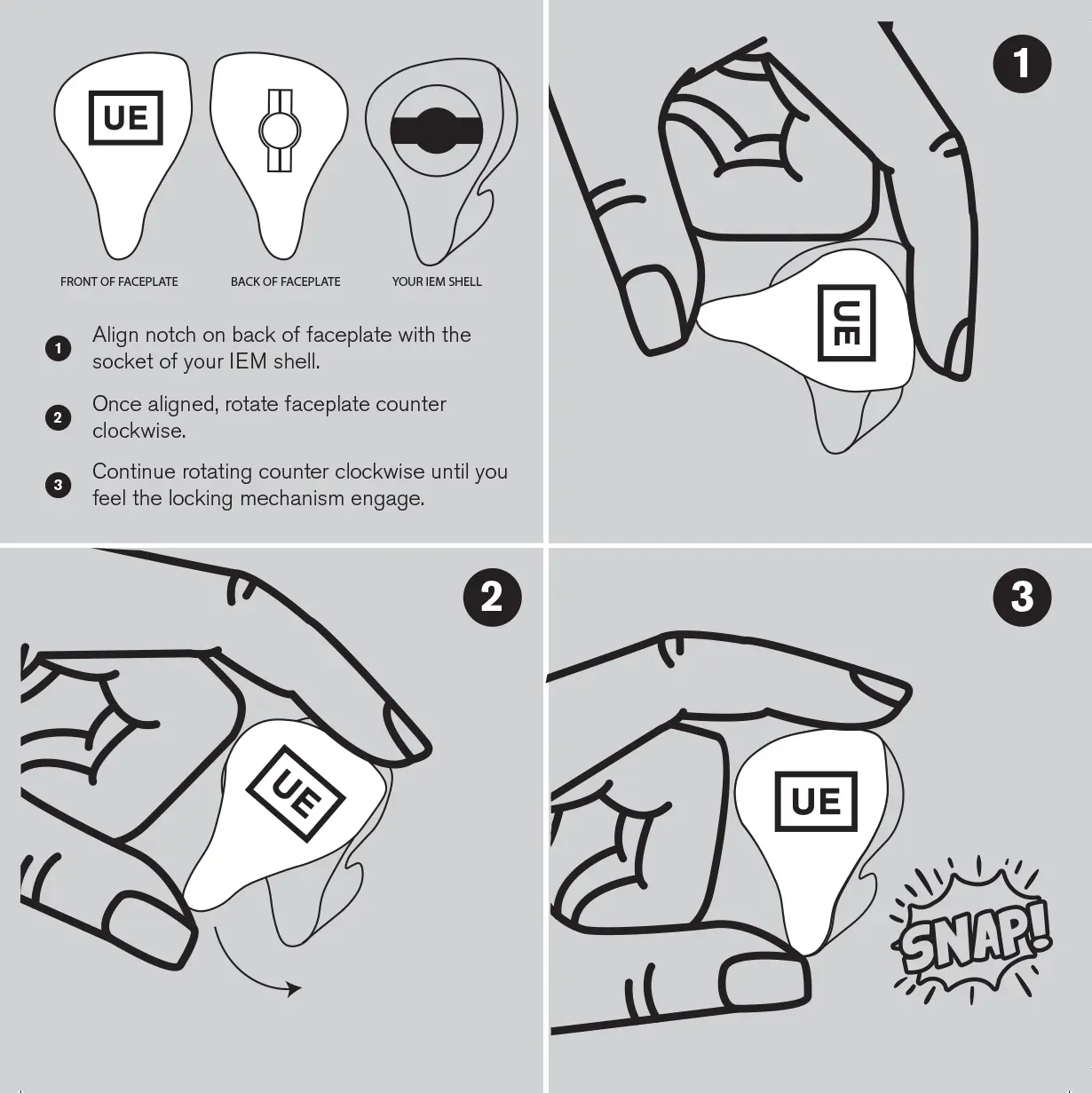 UE

FRONT OF FACEPLATE

BACK OF FACEPLATE

YOUR IEM SHELL

1 Align notch on back of faceplate with the socket of your IEM shell.

2 Once aligned, rotate faceplate counter clockwise.

3 Continue rotating counter clockwise until you feel the locking mechanism engage.

1

UE

2

UE

3

UE

SNAP!